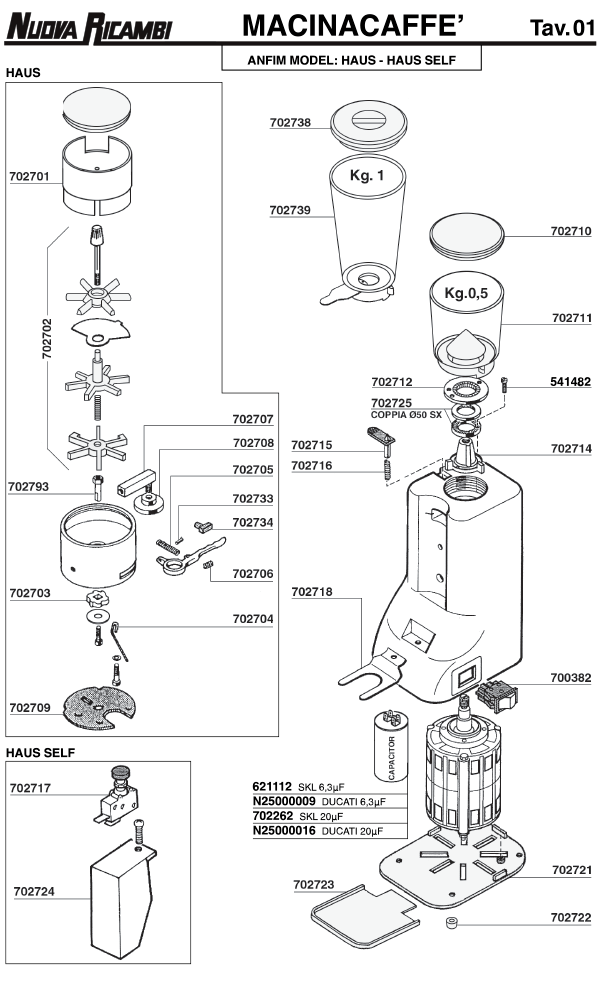 NUOVA RICAMBI

MACINACAFFE'

Tav. 01

ANFIM MODEL: HAUS - HAUS SELF

HAUS

702701

702702

702707

702708

702705

702793

702733

702734

702706

702703

702704

702709

HAUS SELF

702717

702724

702738

Kg. 1

702739

702710

Kg.0,5

702711

702712

541482

702725

COPPIA Ø50 SX

702715

702716

702714

702718

700382

CAPACITOR

621112 SKL 6,3μF

N25000009 DUCATI 6,3μF

702262 SKL 20μF

N25000016 DUCATI 20μF

702721

702723

702722