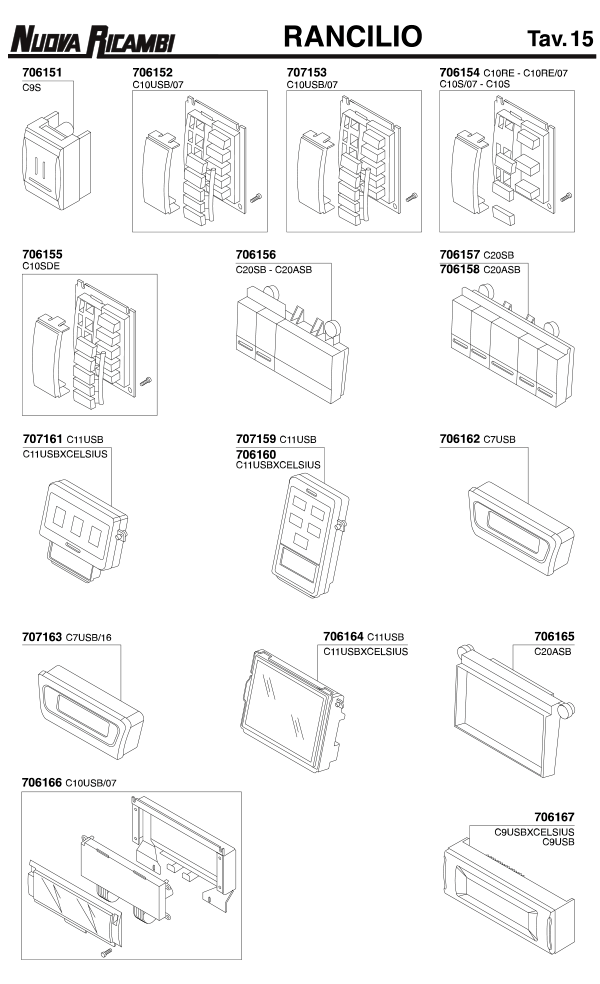 NUOVA RICAMBI RANCILIO Tav. 15

706151
C9S

706152
C10USB/07

707153
C10USB/07

706154 C10RE - C10RE/07
C10S/07 - C10S

706155
C10SDE

706156
C20SB - C20ASB

706157 C20SB
706158 C20ASB

707161 C11USB
C11USBXCELSIUS

707159 C11USB
706160
C11USBXCELSIUS

706162 C7USB

707163 C7USB/16

706164 C11USB
C11USBXCELSIUS

706165
C20ASB

706166 C10USB/07

706167
C9USBXCELSIUS
C9USB