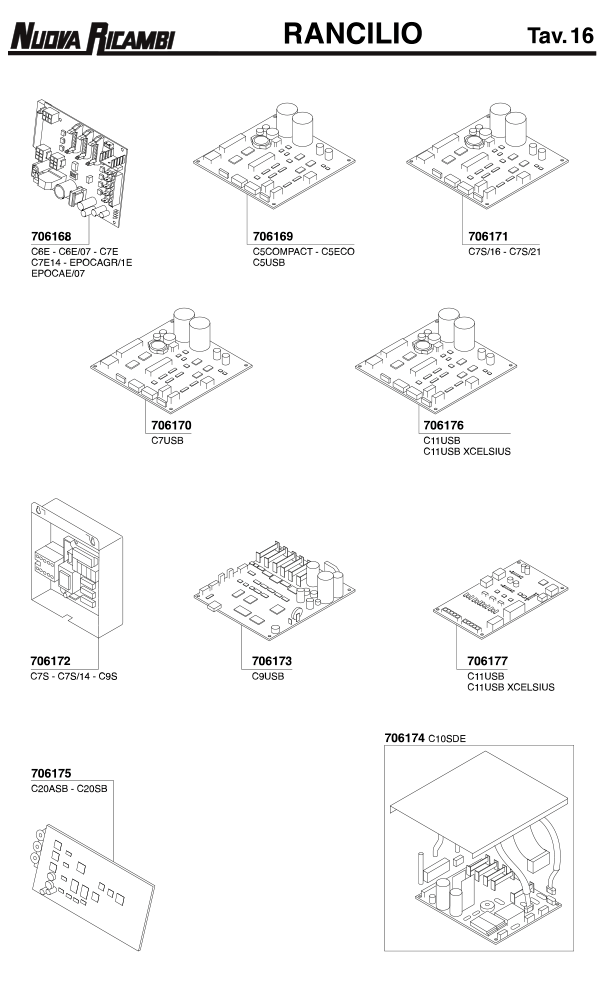 NUOVA RICAMBI RANCILIO Tav. 16

706168
C6E - C6E/07 - C7E
C7E14 - EPOCAGR/1E
EPOCAE/07

706169
C5COMPACT - C5ECO
C5USB

706171
C7S/16 - C7S/21

706170
C7USB

706176
C11USB
C11USB XCELSIUS

706172
C7S - C7S/14 - C9S

706173
C9USB

706177
C11USB
C11USB XCELSIUS

706175
C20ASB - C20SB

706174 C10SDE